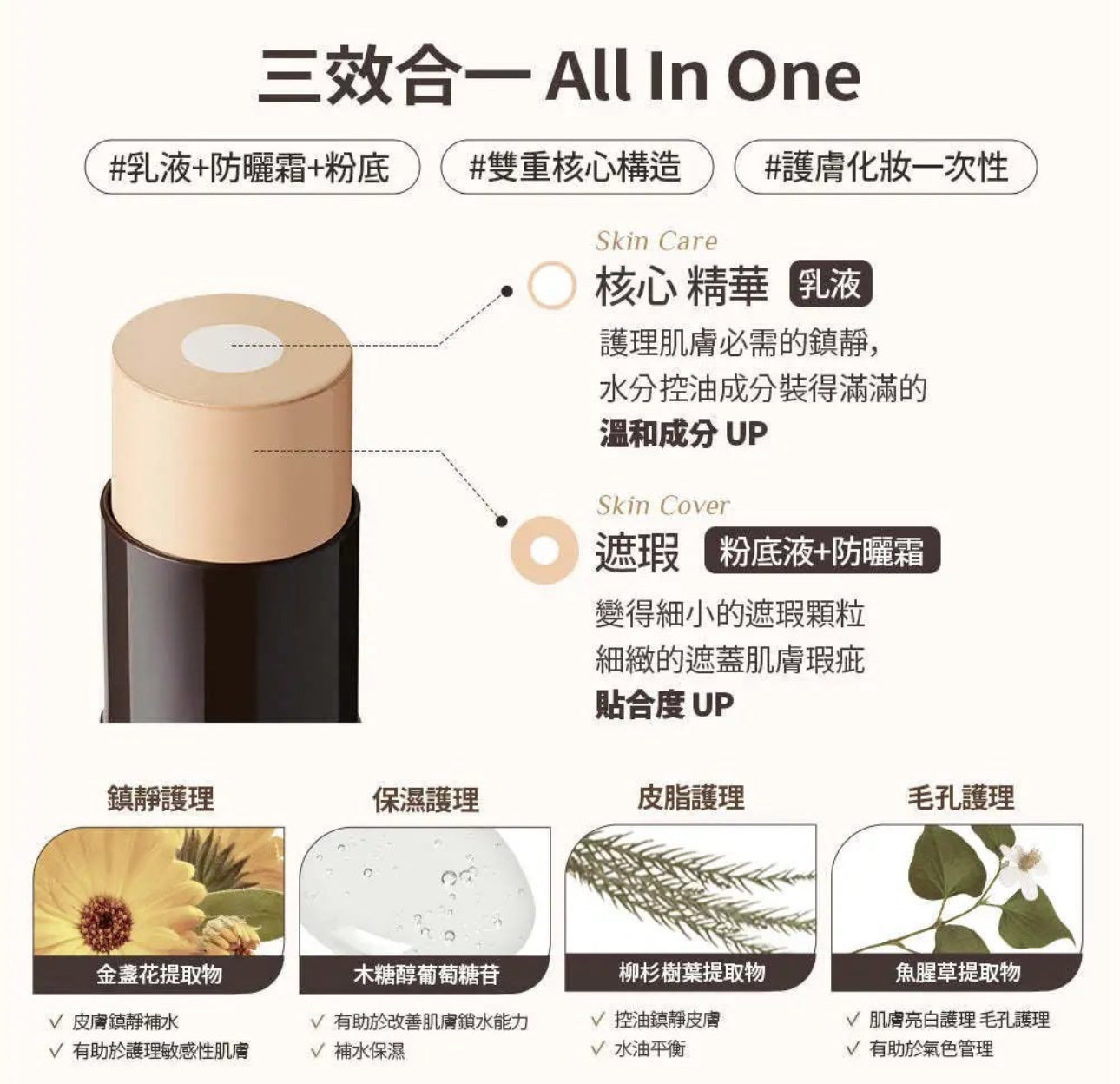 三效合一 All In One

#乳液+防曬霜+粉底

#雙重核心構造

#護膚化妝一次性

Skin Care

核心 精華 乳液

護理肌膚必需的鎮靜，
水分控油成分裝得滿滿的
溫和成分 UP

Skin Cover

遮瑕 粉底液+防曬霜

變得細小的遮瑕顆粒
細緻的遮蓋肌膚瑕疵
貼合度 UP

鎮靜護理

金盞花提取物

✓ 皮膚鎮靜補水
✓ 有助於護理敏感性肌膚

保濕護理

木糖醇葡萄糖苷

✓ 有助於改善肌膚鎖水能力
✓ 補水保濕

皮脂護理

柳杉樹葉提取物

✓ 控油鎮靜皮膚
✓ 水油平衡

毛孔護理

魚腥草提取物

✓ 肌膚亮白護理 毛孔護理
✓ 有助於氣色管理